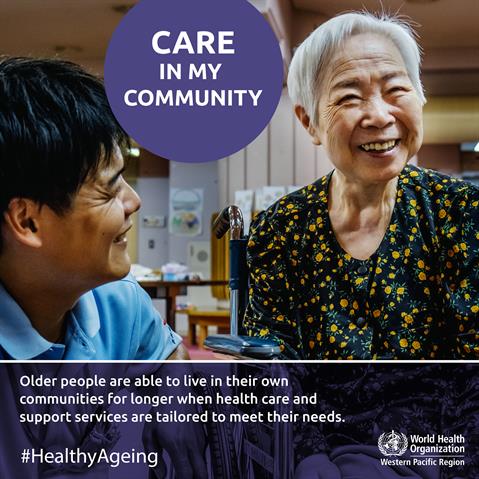 CARE
IN MY
COMMUNITY

Older people are able to live in their own communities for longer when health care and support services are tailored to meet their needs.

#HealthyAgeing

World Health Organization
Western Pacific Region