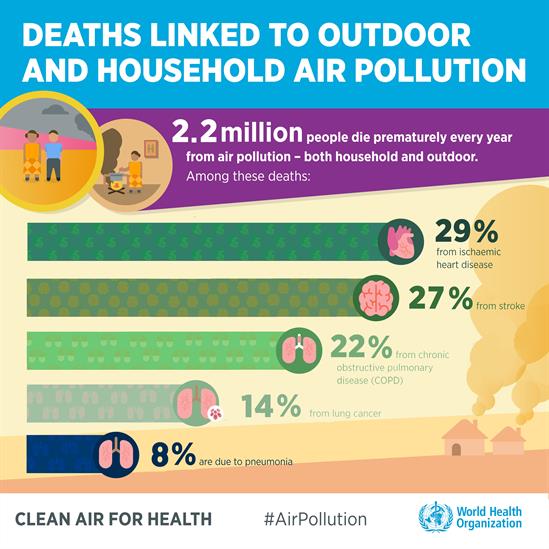 DEATHS LINKED TO OUTDOOR AND HOUSEHOLD AIR POLLUTION

2.2 million people die prematurely every year from air pollution – both household and outdoor.
Among these deaths:

29% from ischaemic heart disease

27% from stroke

22% from chronic obstructive pulmonary disease (COPD)

14% from lung cancer

8% are due to pneumonia

CLEAN AIR FOR HEALTH

#AirPollution

World Health Organization