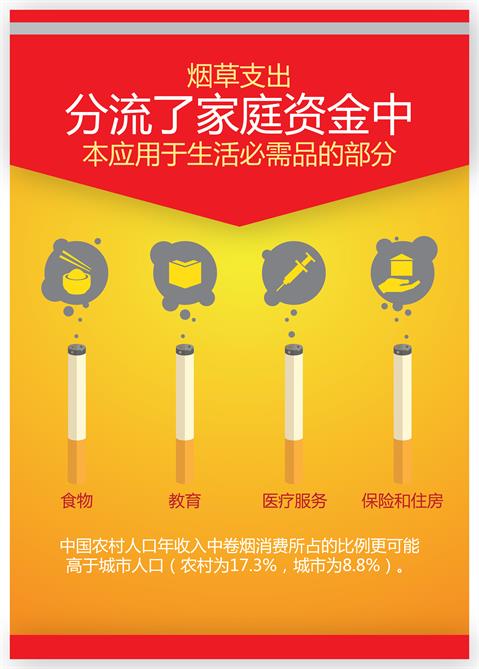 烟草支出
分流了家庭资金中
本应用于生活必需品的部分

食物 教育 医疗服务 保险和住房

中国农村人口年收入中卷烟消费所占的比例更可能高于城市人口（农村为17.3%，城市为8.8%）。