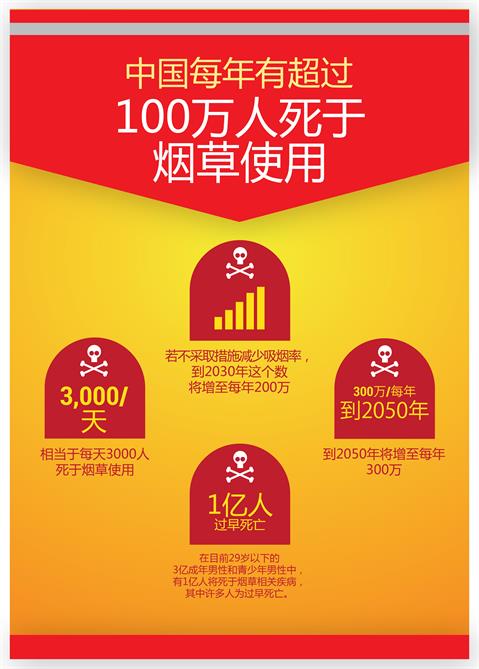 中国每年有超过
100万人死于
烟草使用

若不采取措施减少吸烟率，到2030年这个数将增至每年200万

3,000/天

相当于每天3000人死于烟草使用

300万/每年
到2050年

到2050年将增至每年300万

1亿人
过早死亡

在目前29岁以下的3亿成年男性和青少年男性中，有1亿人将死于烟草相关疾病，其中许多人为过早死亡。