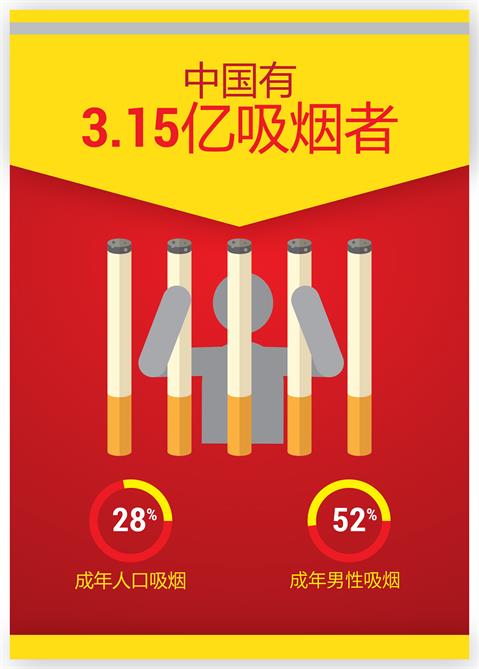 中国有
3.15亿吸烟者

28%
成年人口吸烟

52%
成年男性吸烟