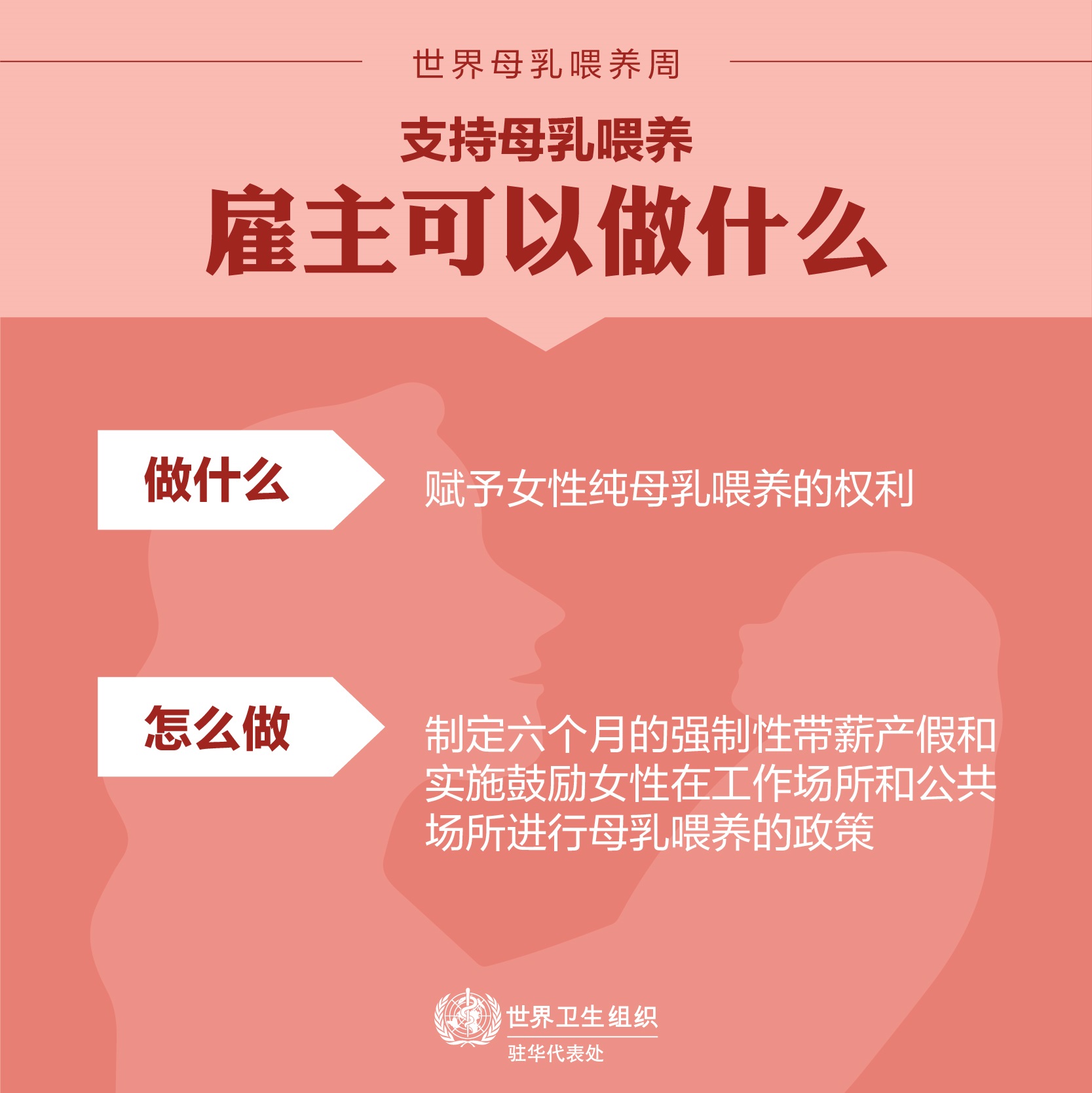 世界母乳喂养周

支持母乳喂养

雇主可以做什么

做什么

赋予女性纯母乳喂养的权利

怎么做

制定六个月的强制性带薪产假和实施鼓励女性在工作场所和公共场所进行母乳喂养的政策

世界卫生组织
驻华代表处