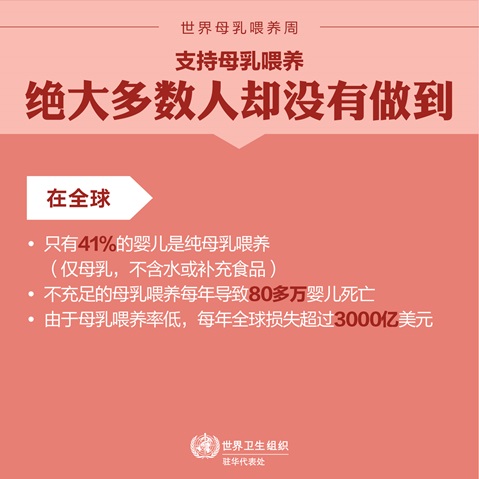 世界母乳喂养周

支持母乳喂养
绝大多数人却没有做到

在全球

• 只有41%的婴儿是纯母乳喂养（仅母乳，不含水或补充食品）
• 不充足的母乳喂养每年导致80多万婴儿死亡
• 由于母乳喂养率低，每年全球损失超过3000亿美元

世界卫生组织
驻华代表处