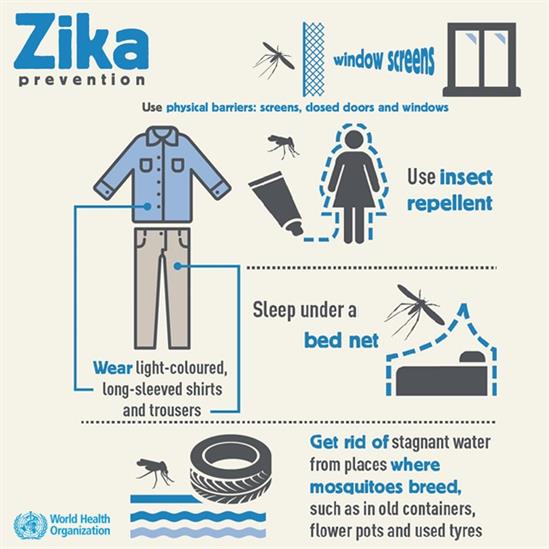 Zika
prevention

window screens

Use physical barriers: screens, closed doors and windows

Use insect repellent

Sleep under a bed net

Wear light-coloured, long-sleeved shirts and trousers

Get rid of stagnant water from places where mosquitoes breed, such as in old containers, flower pots and used tyres

World Health Organization