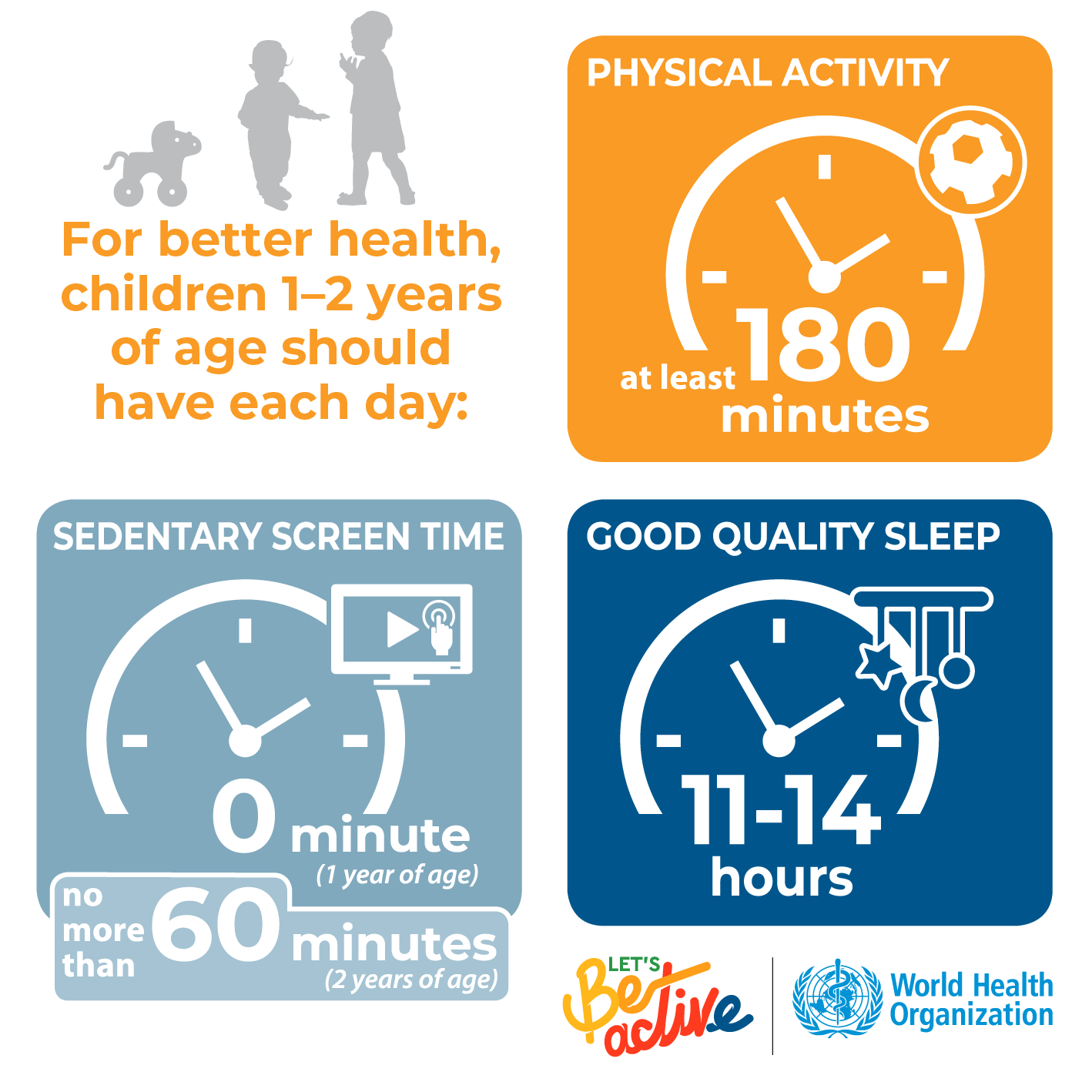 For better health, children 1–2 years of age should have each day:

PHYSICAL ACTIVITY

at least 180 minutes

SEDENTARY SCREEN TIME

0 minute (1 year of age)

no more than 60 minutes (2 years of age)

GOOD QUALITY SLEEP

11-14 hours

LET'S Be active

World Health Organization