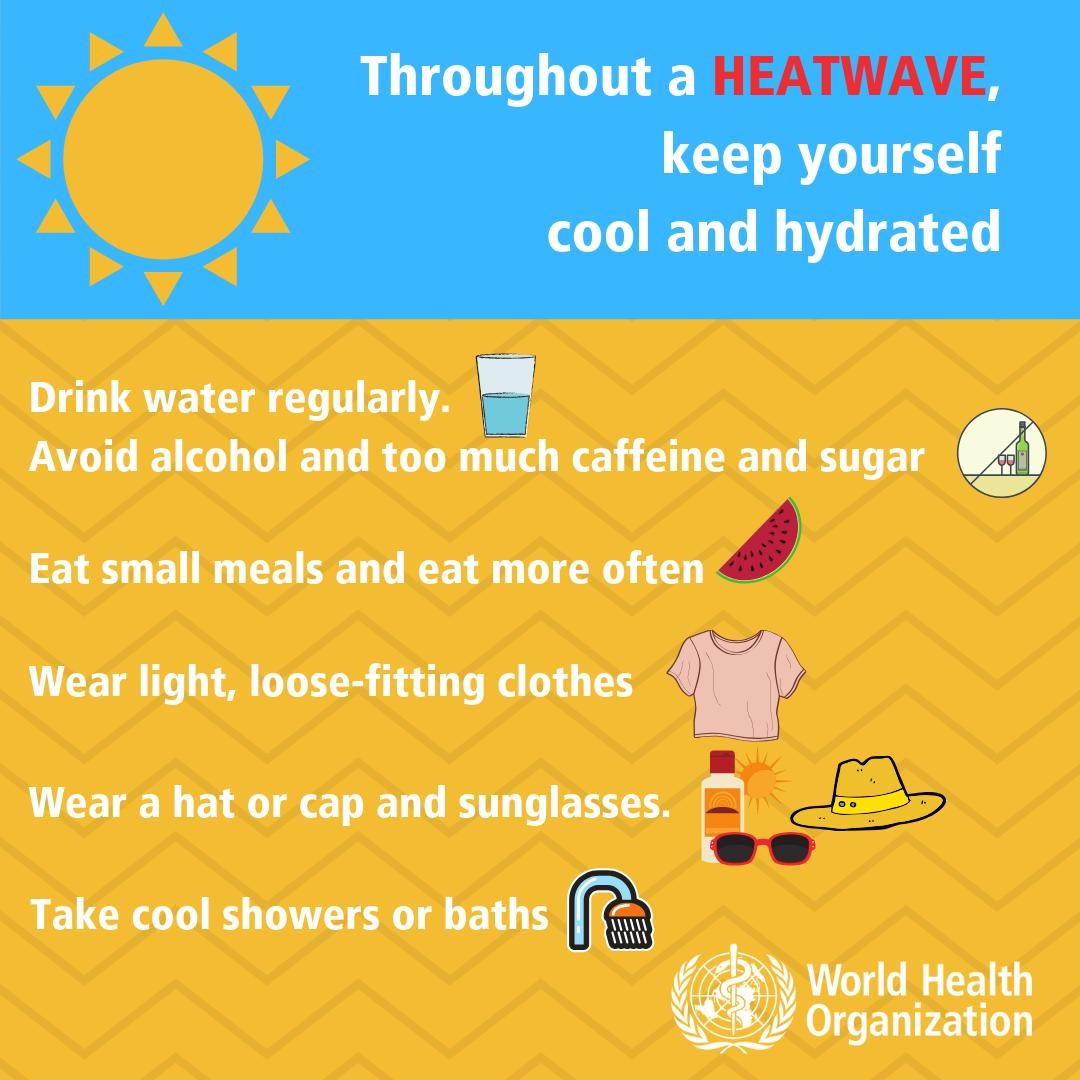 Throughout a HEATWAVE, keep yourself cool and hydrated

Drink water regularly.
Avoid alcohol and too much caffeine and sugar

Eat small meals and eat more often

Wear light, loose-fitting clothes

Wear a hat or cap and sunglasses.

Take cool showers or baths

World Health Organization