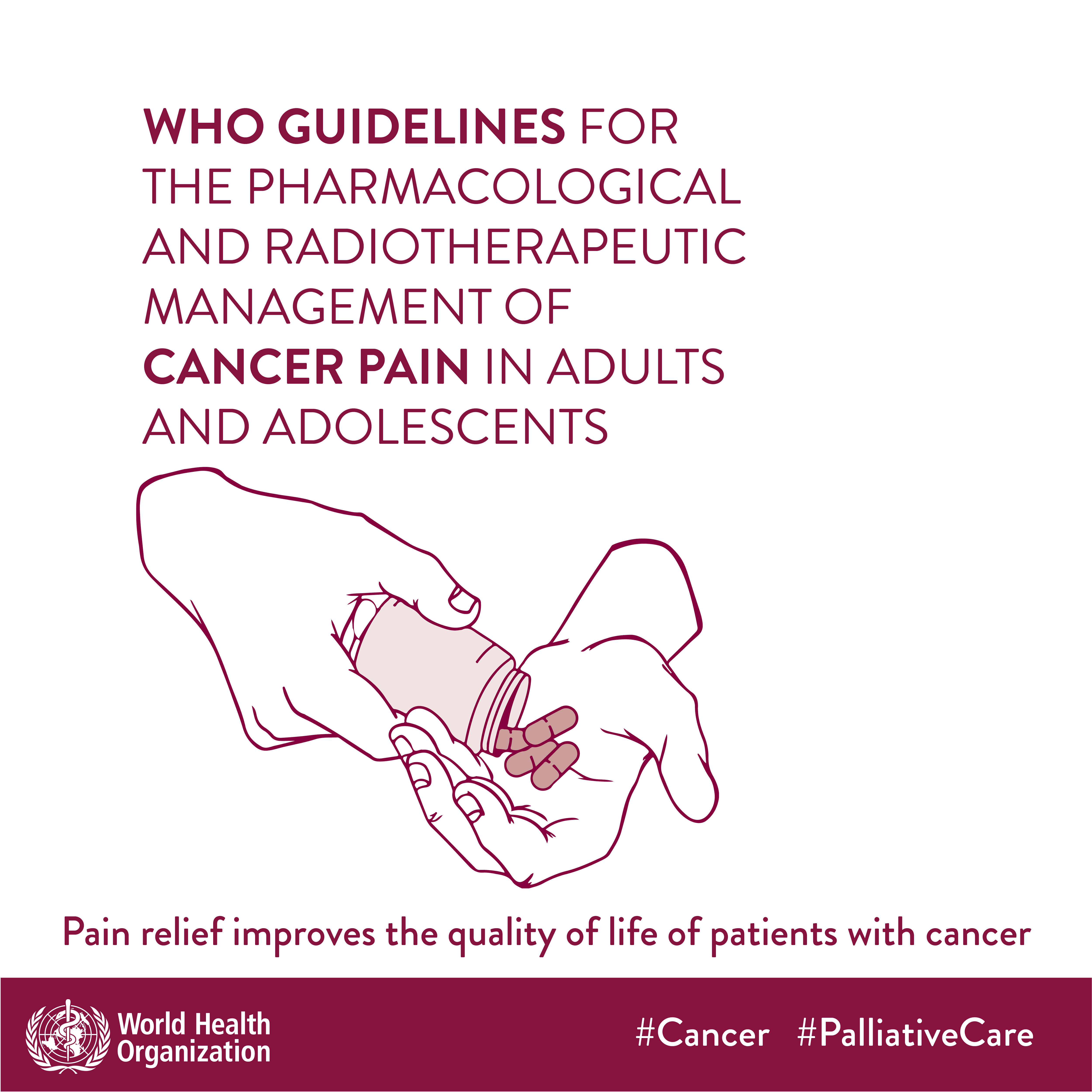 WHO GUIDELINES FOR THE PHARMACOLOGICAL AND RADIOTHERAPEUTIC MANAGEMENT OF CANCER PAIN IN ADULTS AND ADOLESCENTS

Pain relief improves the quality of life of patients with cancer

World Health Organization

#Cancer #PalliativeCare