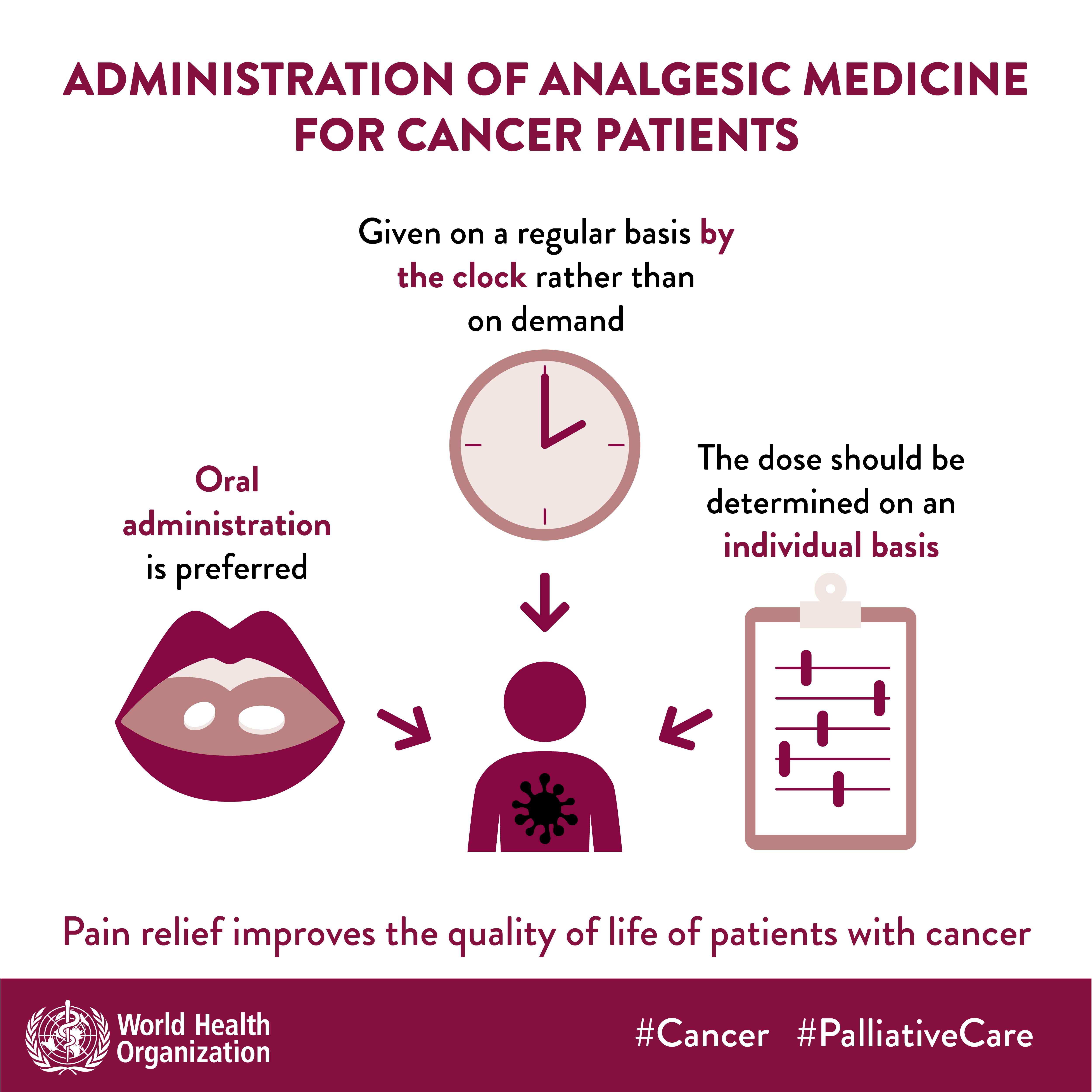 ADMINISTRATION OF ANALGESIC MEDICINE FOR CANCER PATIENTS

Given on a regular basis by the clock rather than on demand

Oral administration is preferred

The dose should be determined on an individual basis

Pain relief improves the quality of life of patients with cancer

World Health Organization

#Cancer #PalliativeCare