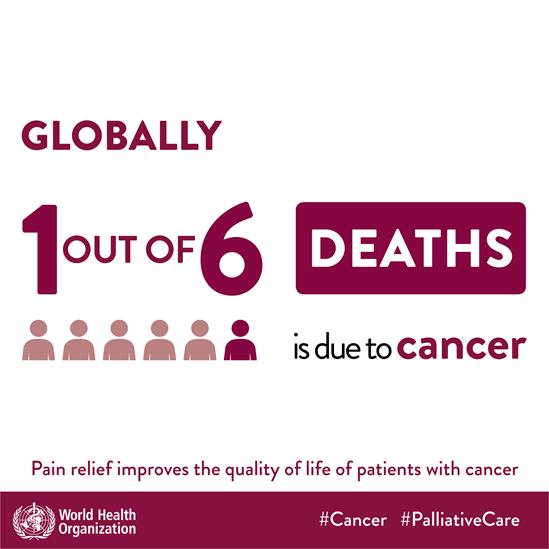 GLOBALLY

1 OUT OF 6 DEATHS

is due to cancer

Pain relief improves the quality of life of patients with cancer

World Health Organization

#Cancer #PalliativeCare