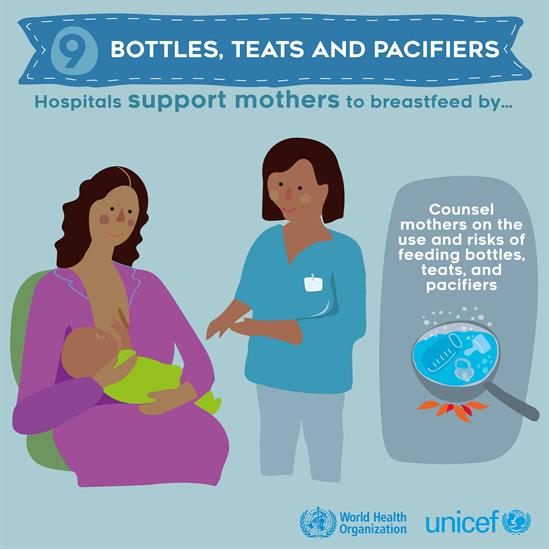 9 BOTTLES, TEATS AND PACIFIERS

Hospitals support mothers to breastfeed by...

Counsel mothers on the use and risks of feeding bottles, teats, and pacifiers

World Health Organization

unicef