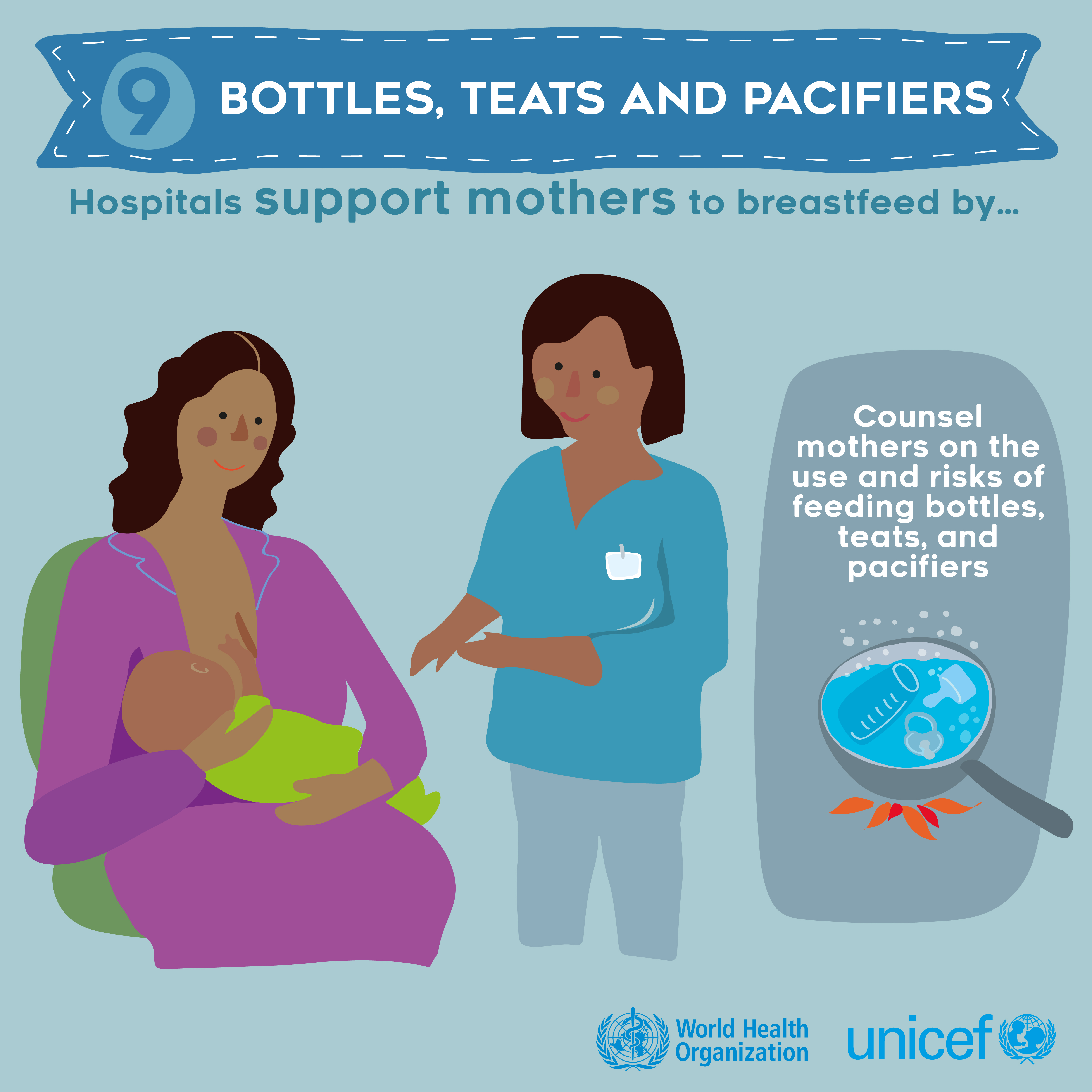 9 BOTTLES, TEATS AND PACIFIERS

Hospitals support mothers to breastfeed by...

Counsel mothers on the use and risks of feeding bottles, teats, and pacifiers

World Health Organization

unicef