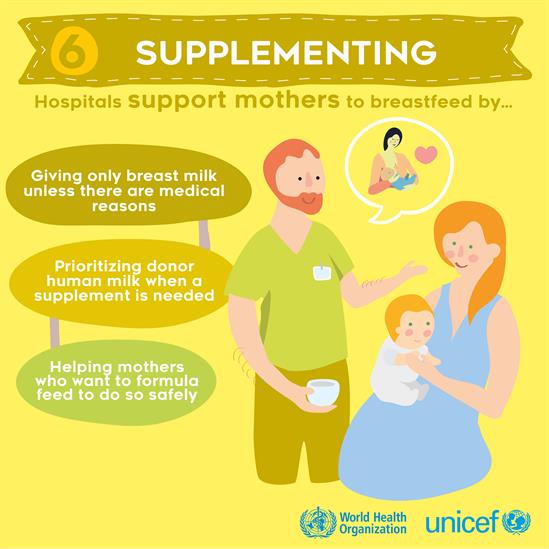 6 SUPPLEMENTING

Hospitals support mothers to breastfeed by...

Giving only breast milk unless there are medical reasons

Prioritizing donor human milk when a supplement is needed

Helping mothers who want to formula feed to do so safely

World Health Organization

unicef