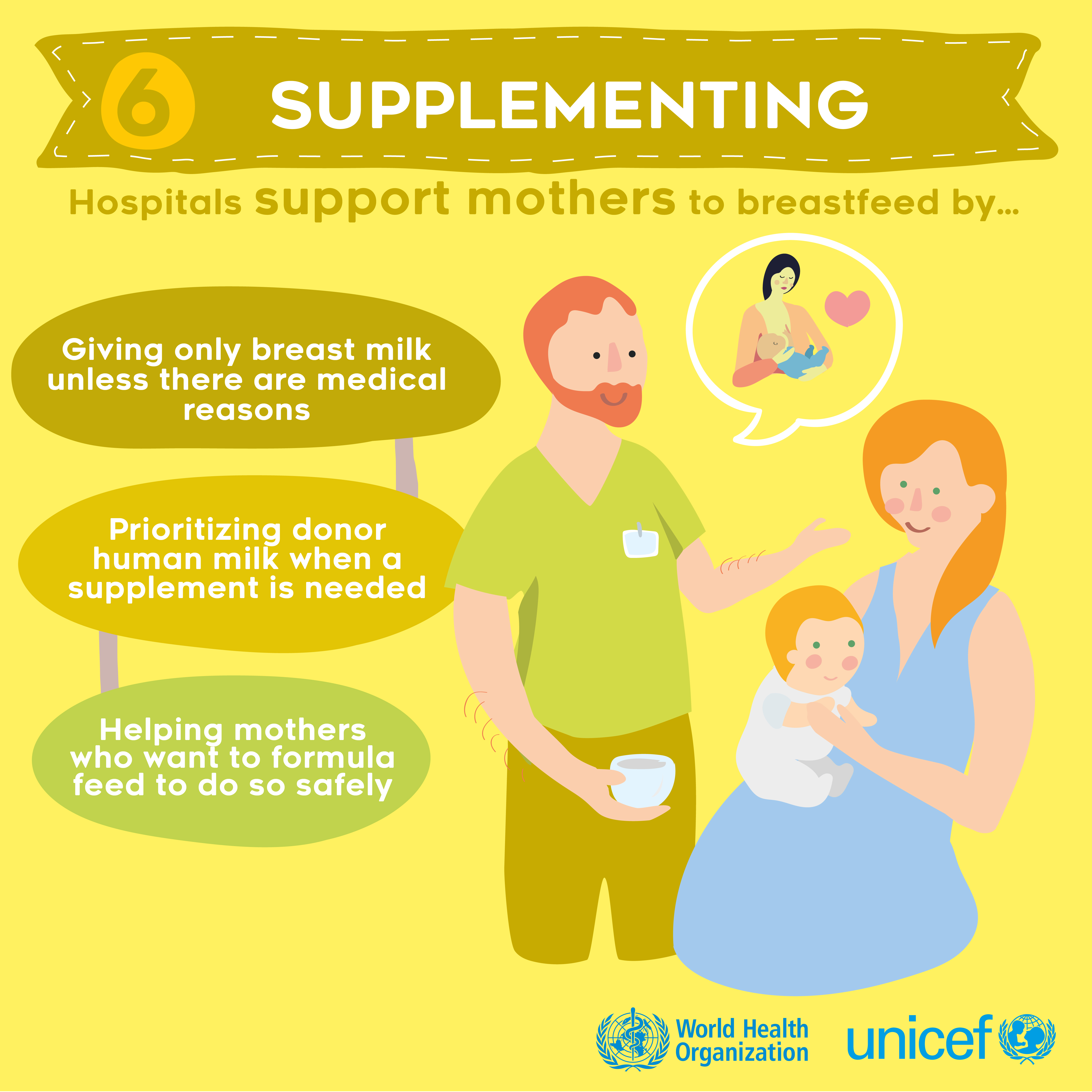 6 SUPPLEMENTING

Hospitals support mothers to breastfeed by...

Giving only breast milk unless there are medical reasons

Prioritizing donor human milk when a supplement is needed

Helping mothers who want to formula feed to do so safely

World Health Organization

unicef