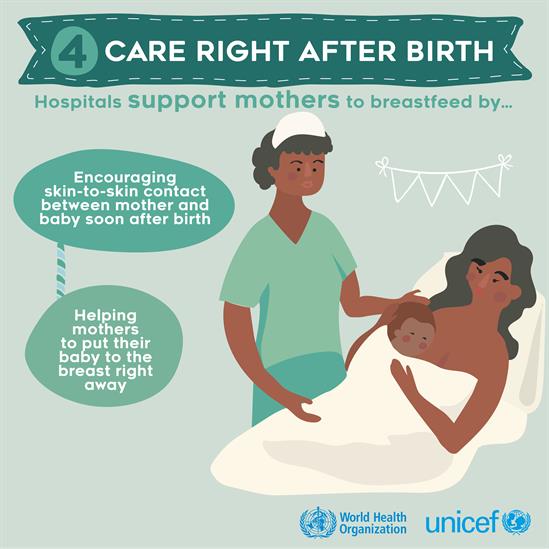 4 CARE RIGHT AFTER BIRTH

Hospitals support mothers to breastfeed by...

Encouraging skin-to-skin contact between mother and baby soon after birth

Helping mothers to put their baby to the breast right away

World Health Organization

unicef