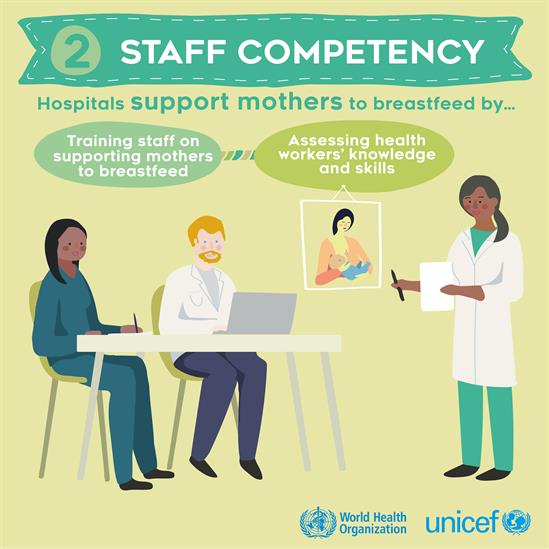 2 STAFF COMPETENCY

Hospitals support mothers to breastfeed by...

Training staff on supporting mothers to breastfeed

Assessing health workers' knowledge and skills

World Health Organization

unicef