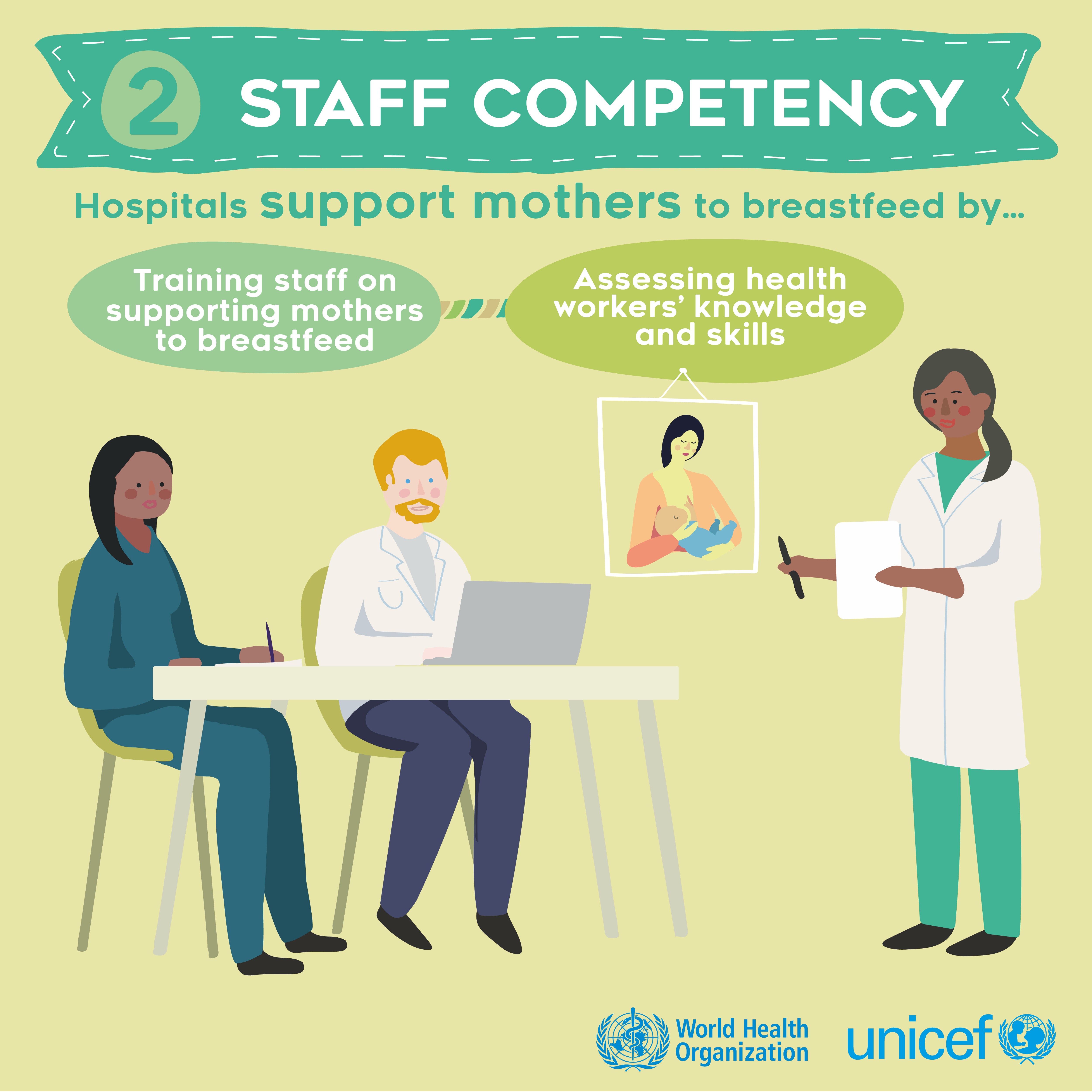 2 STAFF COMPETENCY

Hospitals support mothers to breastfeed by...

Training staff on supporting mothers to breastfeed

Assessing health workers' knowledge and skills

World Health Organization

unicef