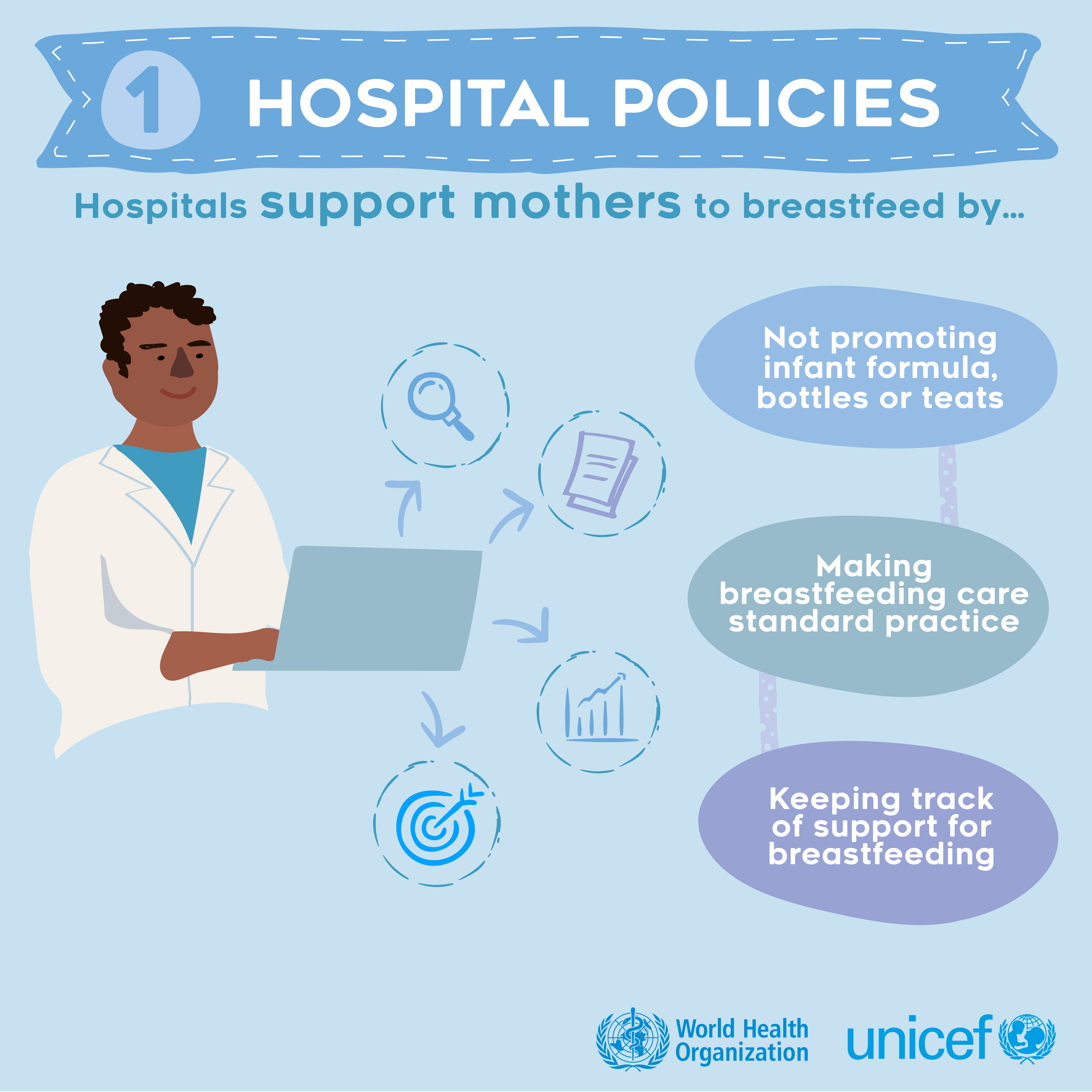 1 HOSPITAL POLICIES

Hospitals support mothers to breastfeed by...

Not promoting infant formula, bottles or teats

Making breastfeeding care standard practice

Keeping track of support for breastfeeding

World Health Organization

unicef