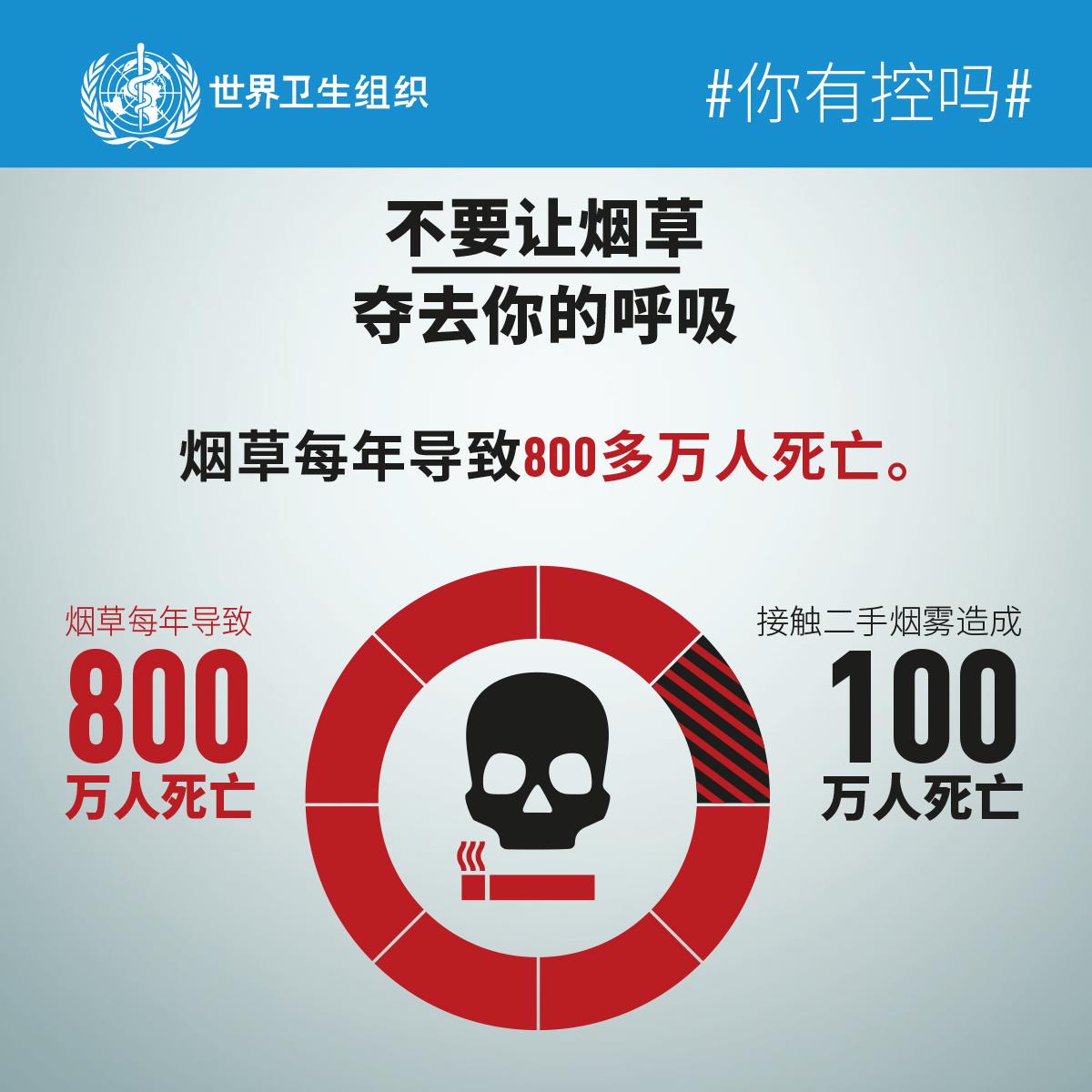 世界卫生组织

#你有控吗#

不要让烟草
夺去你的呼吸

烟草每年导致800多万人死亡。

烟草每年导致
800
万人死亡

接触二手烟雾造成
100
万人死亡