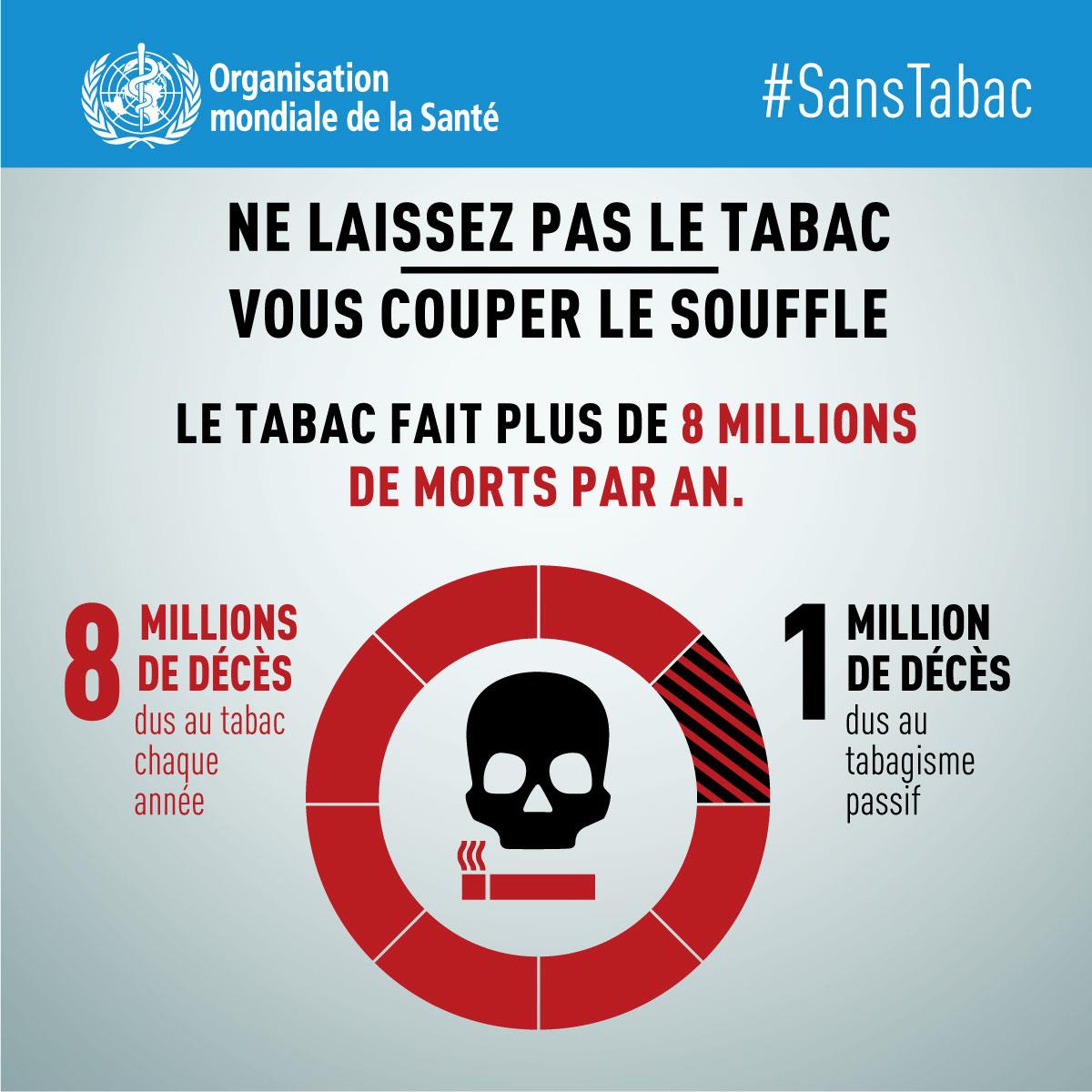 Organisation mondiale de la Santé

#SansTabac

NE LAISSEZ PAS LE TABAC VOUS COUPER LE SOUFFLE

LE TABAC FAIT PLUS DE 8 MILLIONS DE MORTS PAR AN.

8 MILLIONS DE DÉCÈS dus au tabac chaque année

1 MILLION DE DÉCÈS dus au tabagisme passif