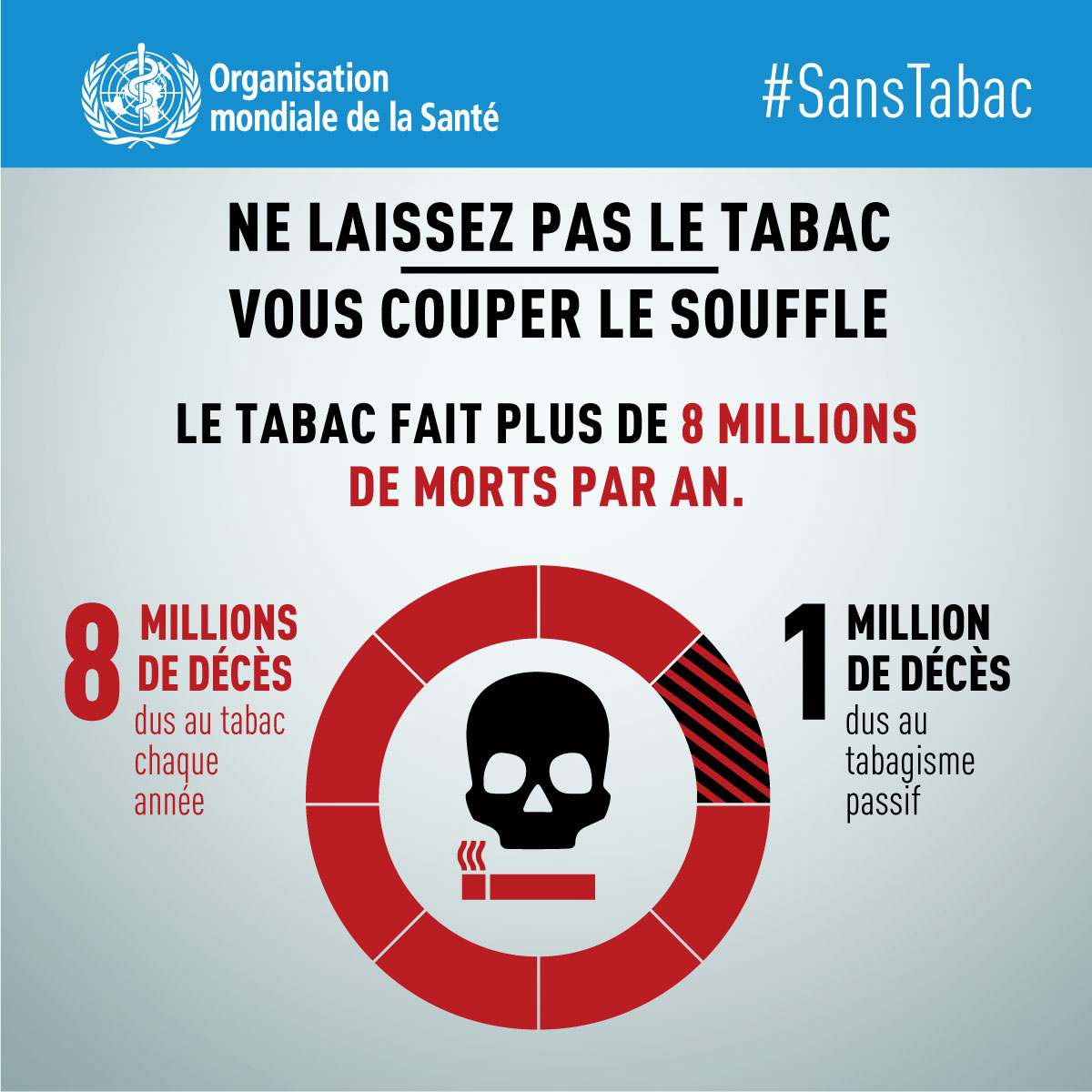 Organisation mondiale de la Santé

#SansTabac

NE LAISSEZ PAS LE TABAC VOUS COUPER LE SOUFFLE

LE TABAC FAIT PLUS DE 8 MILLIONS DE MORTS PAR AN.

8 MILLIONS DE DÉCÈS dus au tabac chaque année

1 MILLION DE DÉCÈS dus au tabagisme passif