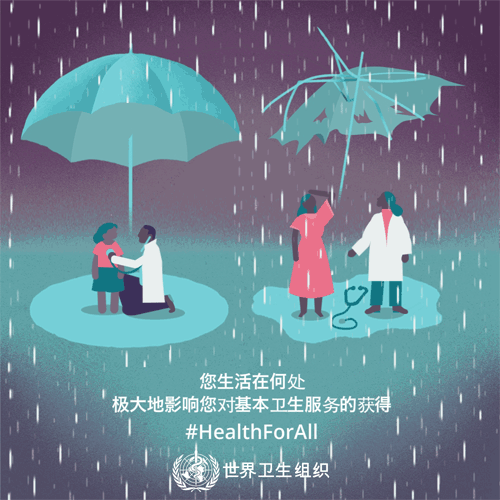 您生活在何处
极大地影响您对基本卫生服务的获得

#HealthForAll

世界卫生组织