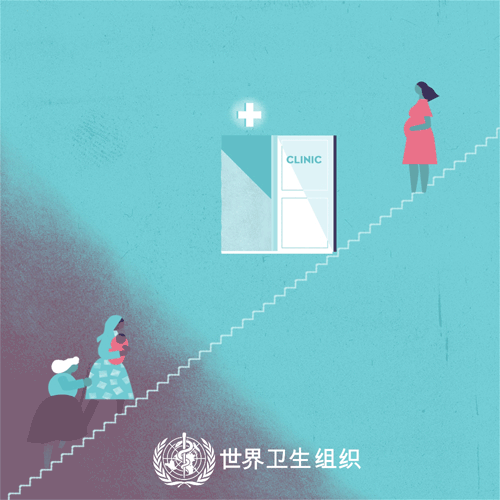 CLINIC

世界卫生组织