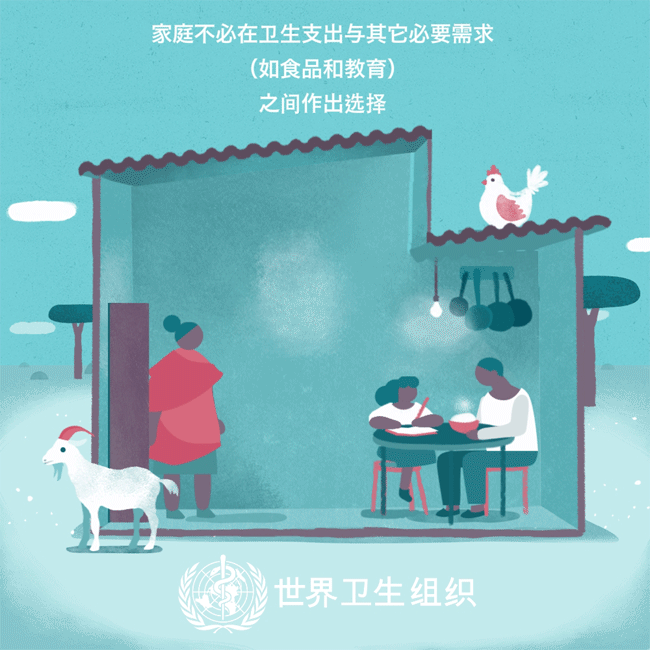 家庭不必在卫生支出与其它必要需求
（如食品和教育）
之间作出选择

世界卫生组织