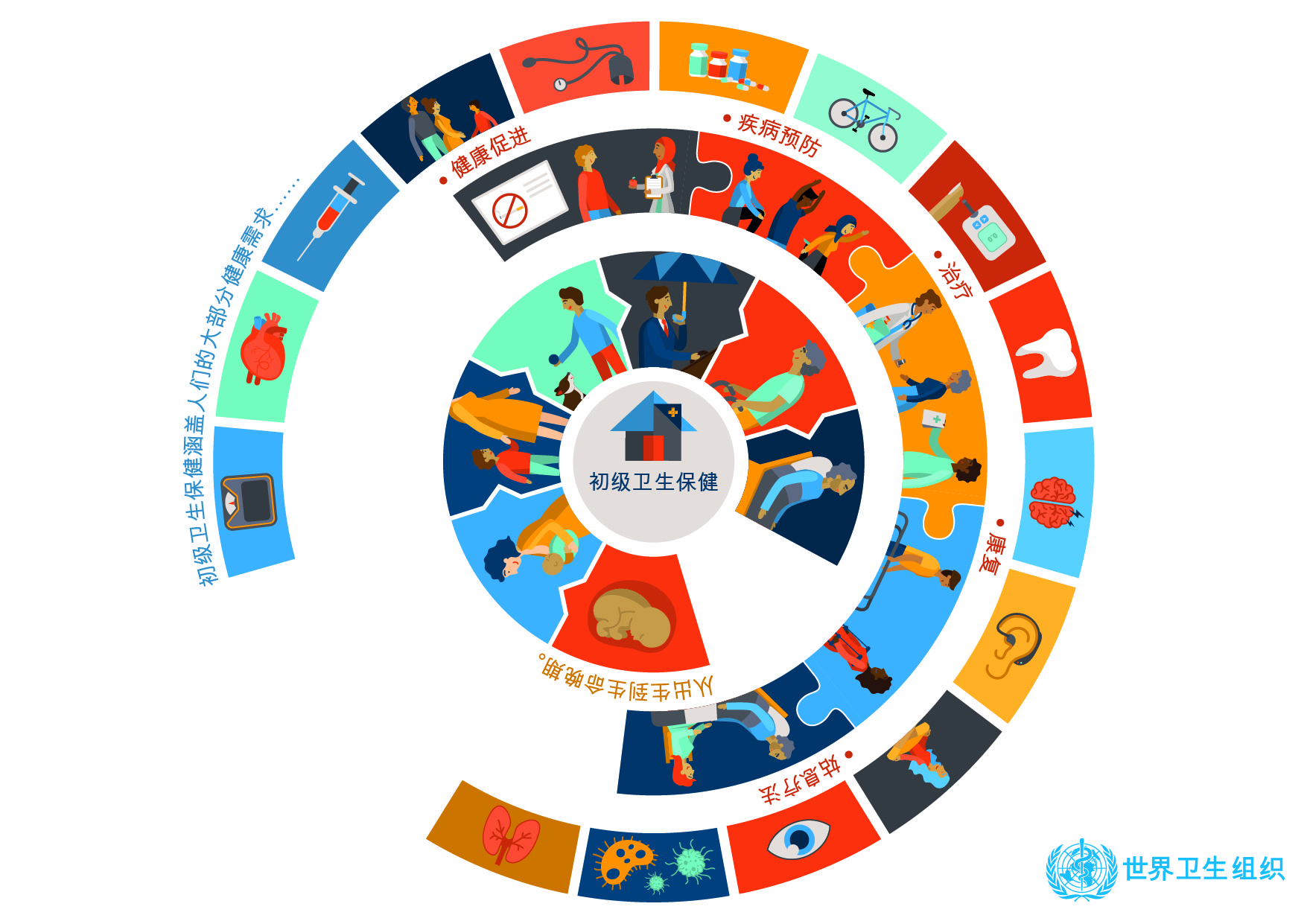 初级卫生保健涵盖人们的大部分健康需求……

• 健康促进

• 疾病预防

• 治疗

• 康复

• 姑息疗法

从出生到生命晚期。

初级卫生保健

世界卫生组织