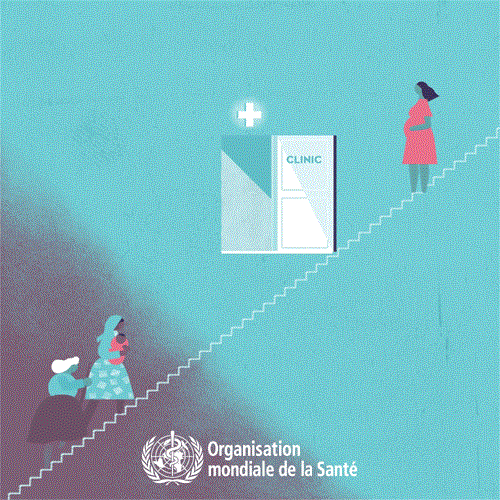 CLINIC

Organisation mondiale de la Santé