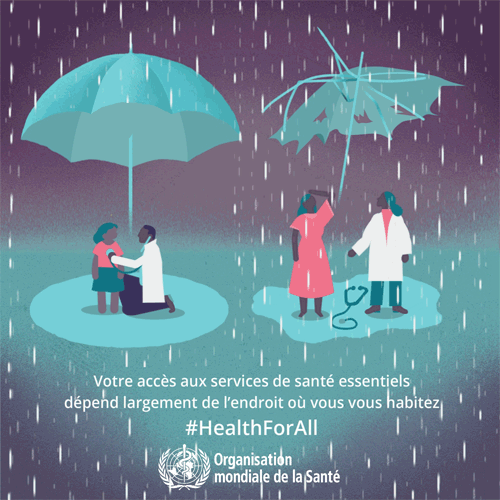 Votre accès aux services de santé essentiels dépend largement de l'endroit où vous vous habitez

#HealthForAll

Organisation mondiale de la Santé