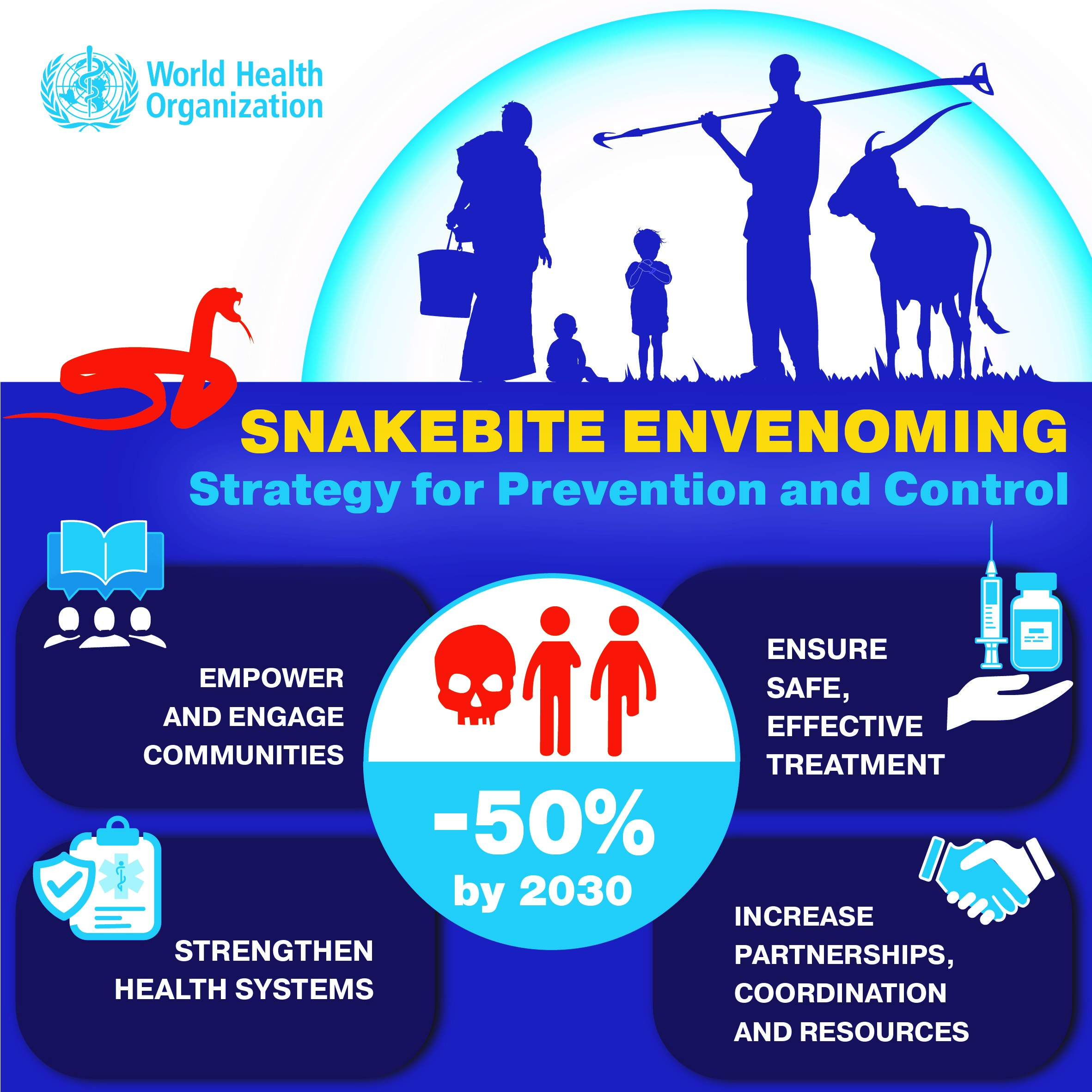 World Health Organization

SNAKEBITE ENVENOMING
Strategy for Prevention and Control

EMPOWER AND ENGAGE COMMUNITIES

-50%
by 2030

ENSURE SAFE, EFFECTIVE TREATMENT

STRENGTHEN HEALTH SYSTEMS

INCREASE PARTNERSHIPS, COORDINATION AND RESOURCES