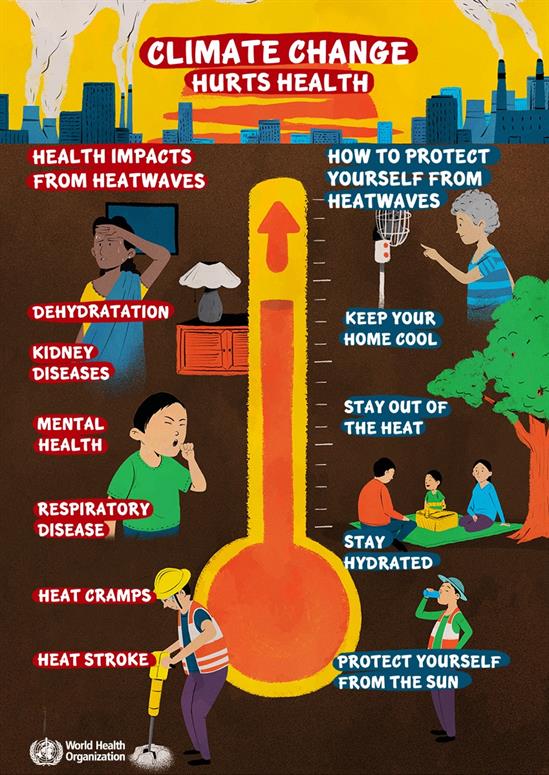 CLIMATE CHANGE
HURTS HEALTH

HEALTH IMPACTS FROM HEATWAVES

DEHYDRATATION

KIDNEY DISEASES

MENTAL HEALTH

RESPIRATORY DISEASE

HEAT CRAMPS

HEAT STROKE

HOW TO PROTECT YOURSELF FROM HEATWAVES

KEEP YOUR HOME COOL

STAY OUT OF THE HEAT

STAY HYDRATED

PROTECT YOURSELF FROM THE SUN

World Health Organization