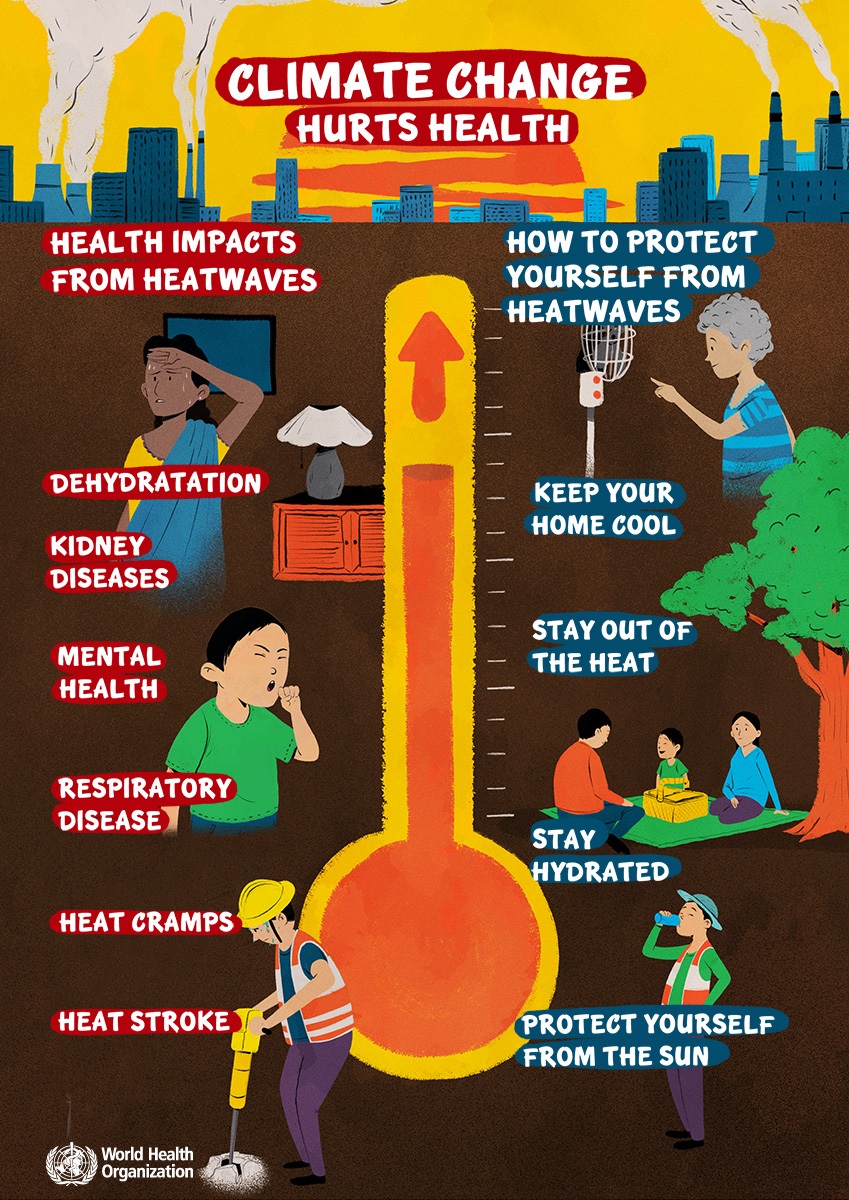 CLIMATE CHANGE
HURTS HEALTH

HEALTH IMPACTS FROM HEATWAVES

DEHYDRATATION

KIDNEY DISEASES

MENTAL HEALTH

RESPIRATORY DISEASE

HEAT CRAMPS

HEAT STROKE

HOW TO PROTECT YOURSELF FROM HEATWAVES

KEEP YOUR HOME COOL

STAY OUT OF THE HEAT

STAY HYDRATED

PROTECT YOURSELF FROM THE SUN

World Health Organization