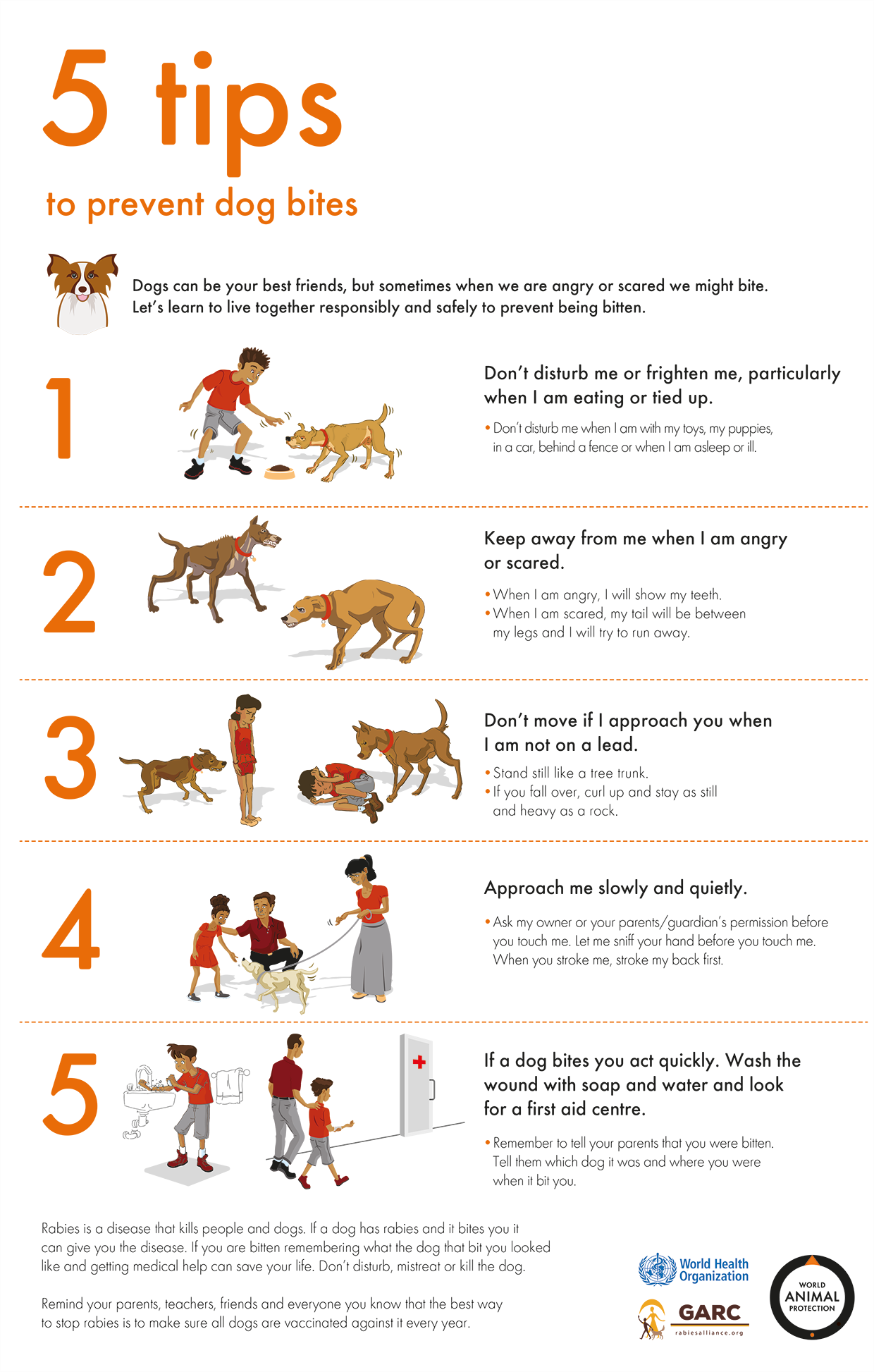 5 tips

to prevent dog bites

Dogs can be your best friends, but sometimes when we are angry or scared we might bite. Let's learn to live together responsibly and safely to prevent being bitten.

1

Don't disturb me or frighten me, particularly when I am eating or tied up.

• Don't disturb me when I am with my toys, my puppies, in a car, behind a fence or when I am asleep or ill.

2

Keep away from me when I am angry or scared.

• When I am angry, I will show my teeth.
• When I am scared, my tail will be between my legs and I will try to run away.

3

Don't move if I approach you when I am not on a lead.

• Stand still like a tree trunk.
• If you fall over, curl up and stay as still and heavy as a rock.

4

Approach me slowly and quietly.

• Ask my owner or your parents/guardian's permission before you touch me. Let me sniff your hand before you touch me. When you stroke me, stroke my back first.

5

If a dog bites you act quickly. Wash the wound with soap and water and look for a first aid centre.

• Remember to tell your parents that you were bitten. Tell them which dog it was and where you were when it bit you.

Rabies is a disease that kills people and dogs. If a dog has rabies and it bites you it can give you the disease. If you are bitten remembering what the dog that bit you looked like and getting medical help can save your life. Don't disturb, mistreat or kill the dog.

Remind your parents, teachers, friends and everyone you know that the best way to stop rabies is to make sure all dogs are vaccinated against it every year.

World Health Organization

GARC
rabiesalliance.org

WORLD ANIMAL PROTECTION