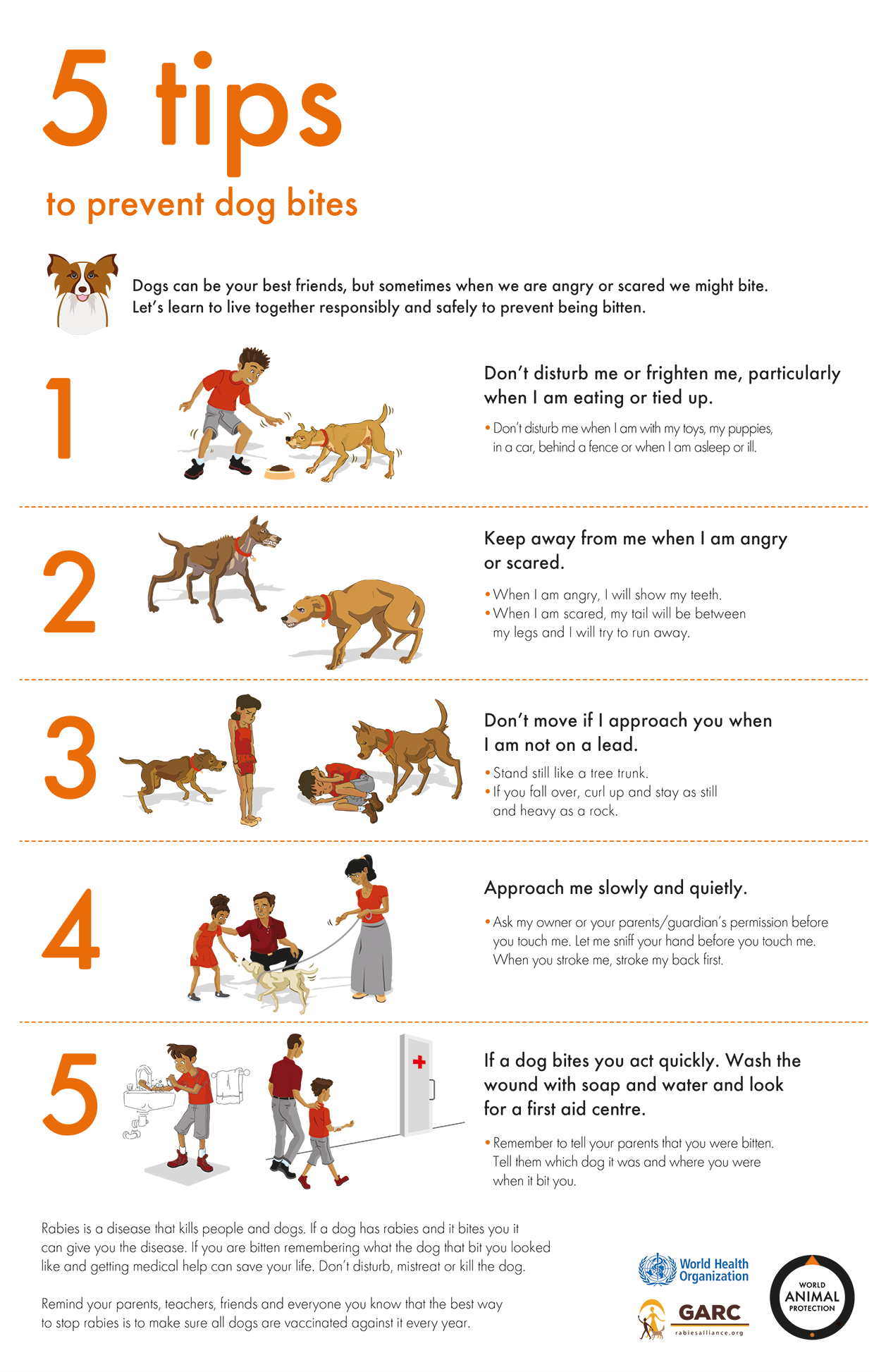 5 tips

to prevent dog bites

Dogs can be your best friends, but sometimes when we are angry or scared we might bite. Let's learn to live together responsibly and safely to prevent being bitten.

1

Don't disturb me or frighten me, particularly when I am eating or tied up.

• Don't disturb me when I am with my toys, my puppies, in a car, behind a fence or when I am asleep or ill.

2

Keep away from me when I am angry or scared.

• When I am angry, I will show my teeth.
• When I am scared, my tail will be between my legs and I will try to run away.

3

Don't move if I approach you when I am not on a lead.

• Stand still like a tree trunk.
• If you fall over, curl up and stay as still and heavy as a rock.

4

Approach me slowly and quietly.

• Ask my owner or your parents/guardian's permission before you touch me. Let me sniff your hand before you touch me. When you stroke me, stroke my back first.

5

If a dog bites you act quickly. Wash the wound with soap and water and look for a first aid centre.

• Remember to tell your parents that you were bitten. Tell them which dog it was and where you were when it bit you.

Rabies is a disease that kills people and dogs. If a dog has rabies and it bites you it can give you the disease. If you are bitten remembering what the dog that bit you looked like and getting medical help can save your life. Don't disturb, mistreat or kill the dog.

Remind your parents, teachers, friends and everyone you know that the best way to stop rabies is to make sure all dogs are vaccinated against it every year.

World Health Organization

GARC rabiesalliance.org

WORLD ANIMAL PROTECTION