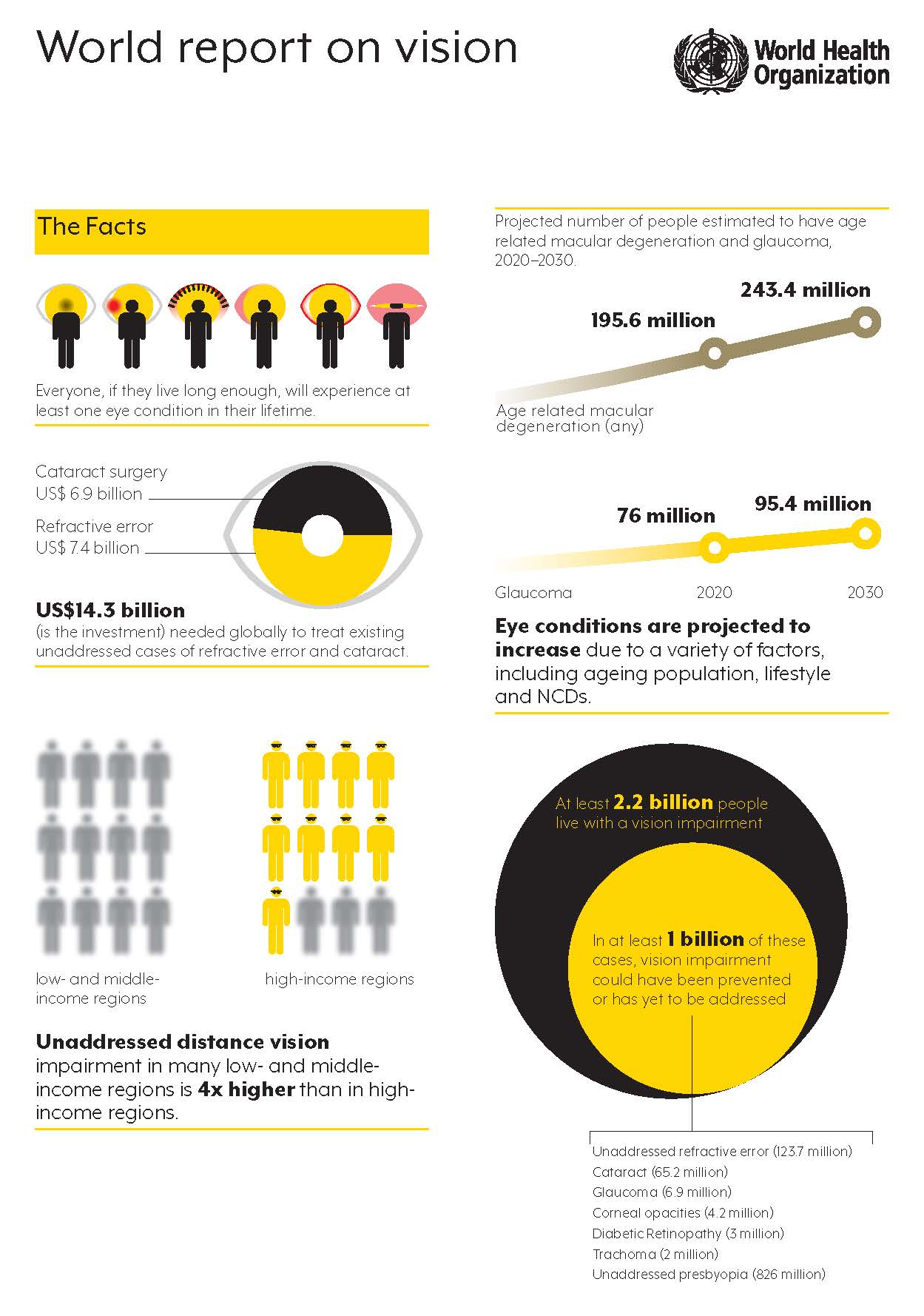 World report on vision

World Health Organization

The Facts

Everyone, if they live long enough, will experience at least one eye condition in their lifetime.

Cataract surgery US$ 6.9 billion

Refractive error US$ 7.4 billion

US$14.3 billion
(is the investment) needed globally to treat existing unaddressed cases of refractive error and cataract.

low- and middle-income regions

high-income regions

Unaddressed distance vision impairment in many low- and middle-income regions is 4x higher than in high-income regions.

Projected number of people estimated to have age related macular degeneration and glaucoma, 2020–2030.

195.6 million

243.4 million

Age related macular degeneration (any)

76 million

95.4 million

Glaucoma

2020

2030

Eye conditions are projected to increase due to a variety of factors, including ageing population, lifestyle and NCDs.

At least 2.2 billion people live with a vision impairment

In at least 1 billion of these cases, vision impairment could have been prevented or has yet to be addressed

Unaddressed refractive error (123.7 million)
Cataract (65.2 million)
Glaucoma (6.9 million)
Corneal opacities (4.2 million)
Diabetic Retinopathy (3 million)
Trachoma (2 million)
Unaddressed presbyopia (826 million)